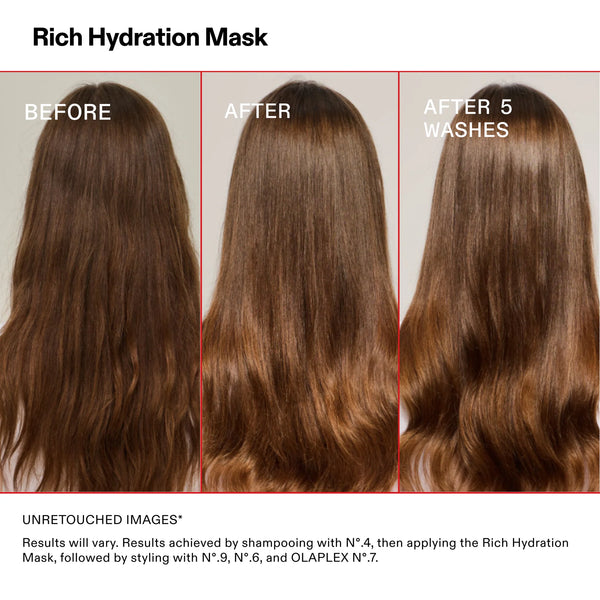 Rich Hydration Mask

BEFORE

AFTER

AFTER 5 WASHES

UNRETOUCHED IMAGES*

Results will vary. Results achieved by shampooing with N°.4, then applying the Rich Hydration Mask, followed by styling with N°.9, N°.6, and OLAPLEX N°.7.